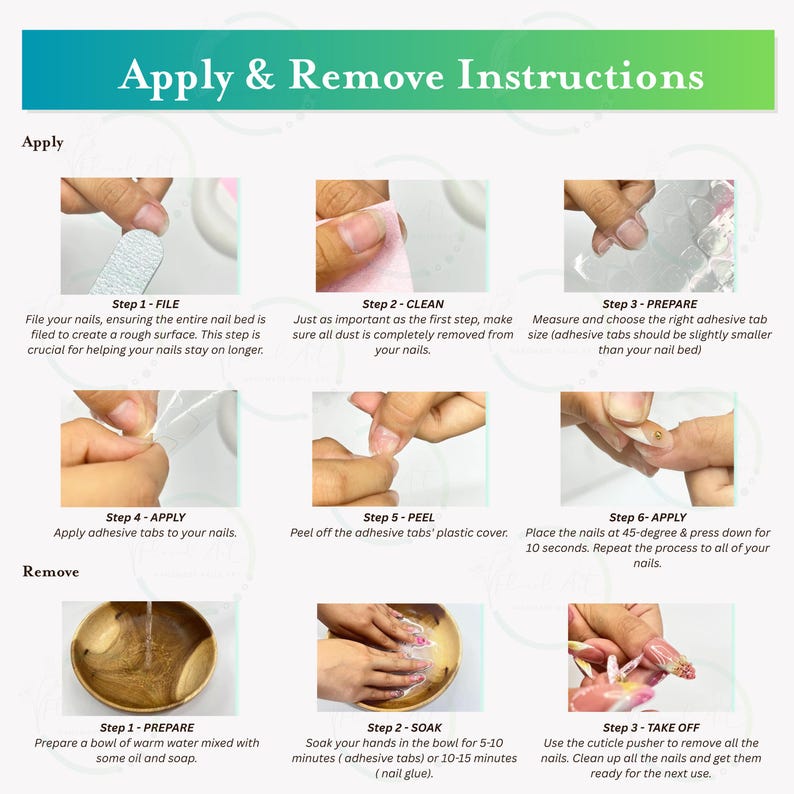 Apply & Remove Instructions

Apply

Step 1 - FILE
File your nails, ensuring the entire nail bed is filed to create a rough surface. This step is crucial for helping your nails stay on longer.

Step 2 - CLEAN
Just as important as the first step, make sure all dust is completely removed from your nails.

Step 3 - PREPARE
Measure and choose the right adhesive tab size (adhesive tabs should be slightly smaller than your nail bed)

Step 4 - APPLY
Apply adhesive tabs to your nails.

Step 5 - PEEL
Peel off the adhesive tabs' plastic cover.

Step 6- APPLY
Place the nails at 45-degree & press down for 10 seconds. Repeat the process to all of your nails.

Remove

Step 1 - PREPARE
Prepare a bowl of warm water mixed with some oil and soap.

Step 2 - SOAK
Soak your hands in the bowl for 5-10 minutes ( adhesive tabs) or 10-15 minutes ( nail glue).

Step 3 - TAKE OFF
Use the cuticle pusher to remove all the nails. Clean up all the nails and get them ready for the next use.